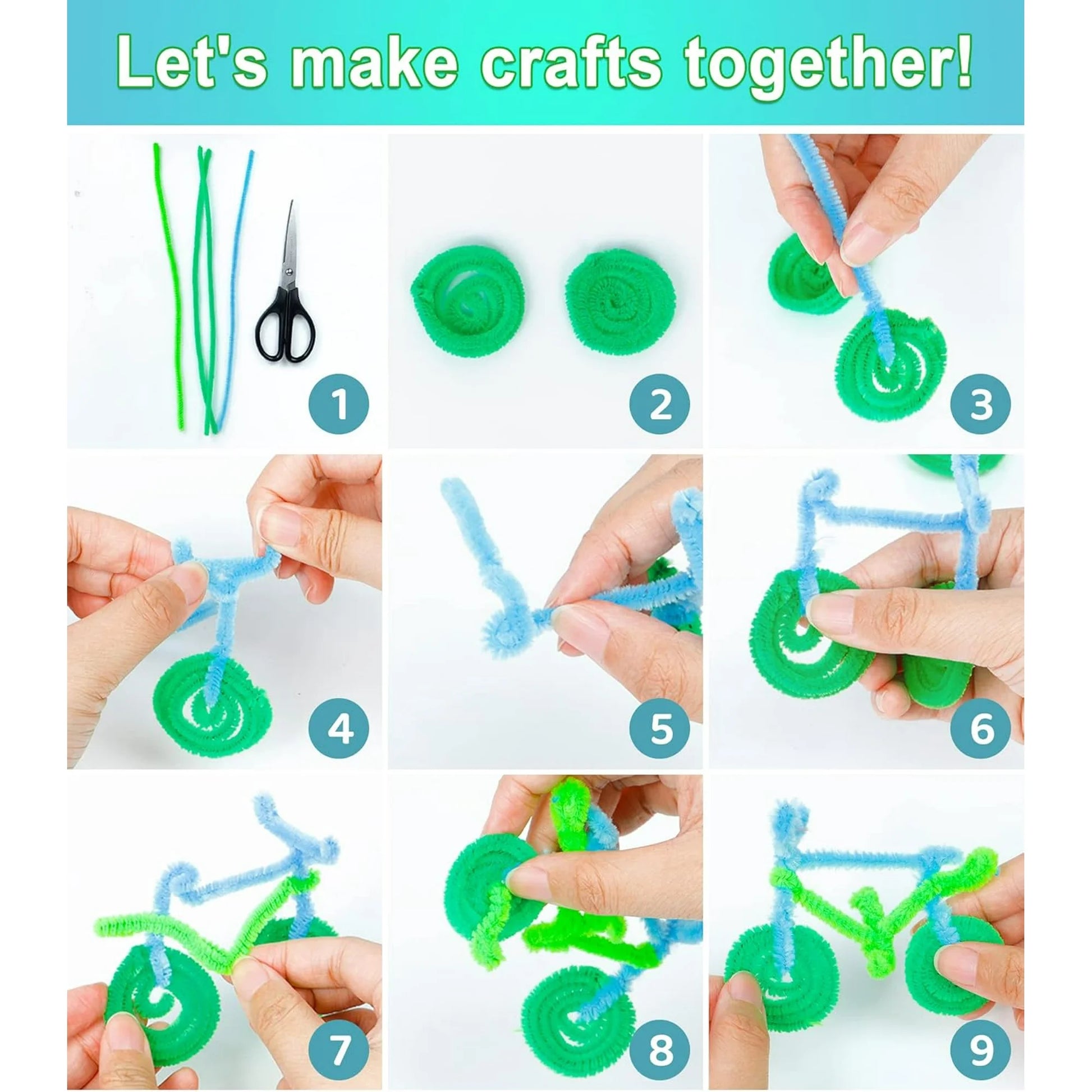 Let's make crafts together!

1

2

3

4

5

6

7

8

9