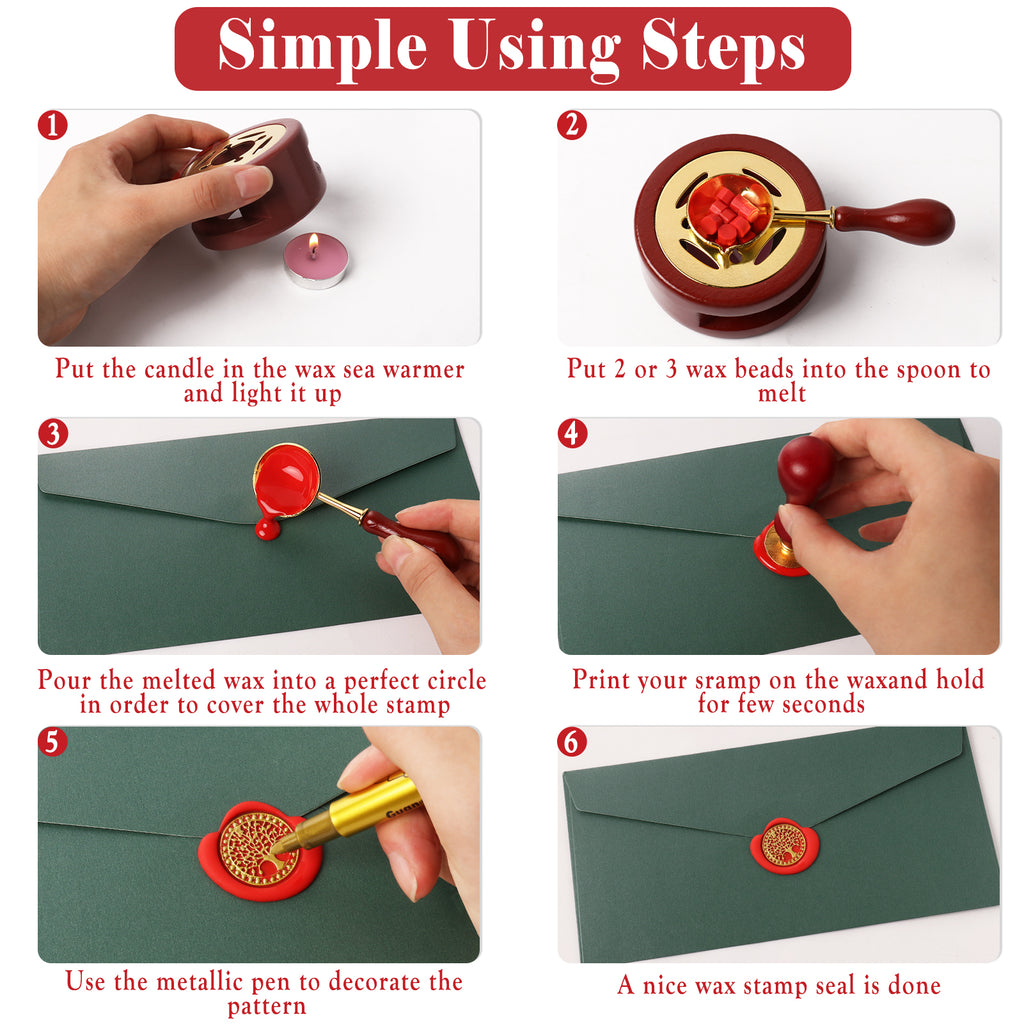 Simple Using Steps

1
Put the candle in the wax sea warmer and light it up

2
Put 2 or 3 wax beads into the spoon to melt

3
Pour the melted wax into a perfect circle in order to cover the whole stamp

4
Print your sramp on the waxand hold for few seconds

5
Use the metallic pen to decorate the pattern

6
A nice wax stamp seal is done