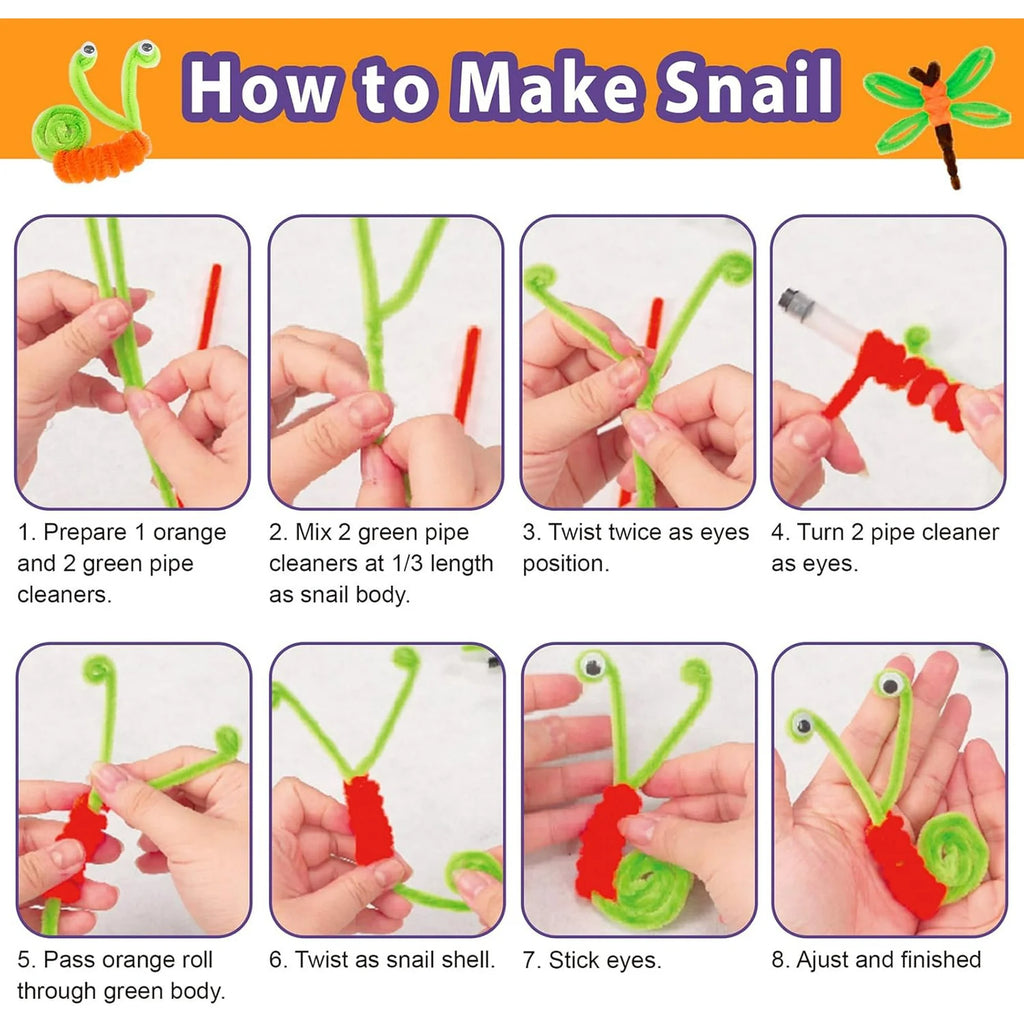 How to Make Snail

1. Prepare 1 orange and 2 green pipe cleaners.

2. Mix 2 green pipe cleaners at 1/3 length as snail body.

3. Twist twice as eyes position.

4. Turn 2 pipe cleaner as eyes.

5. Pass orange roll through green body.

6. Twist as snail shell.

7. Stick eyes.

8. Ajust and finished