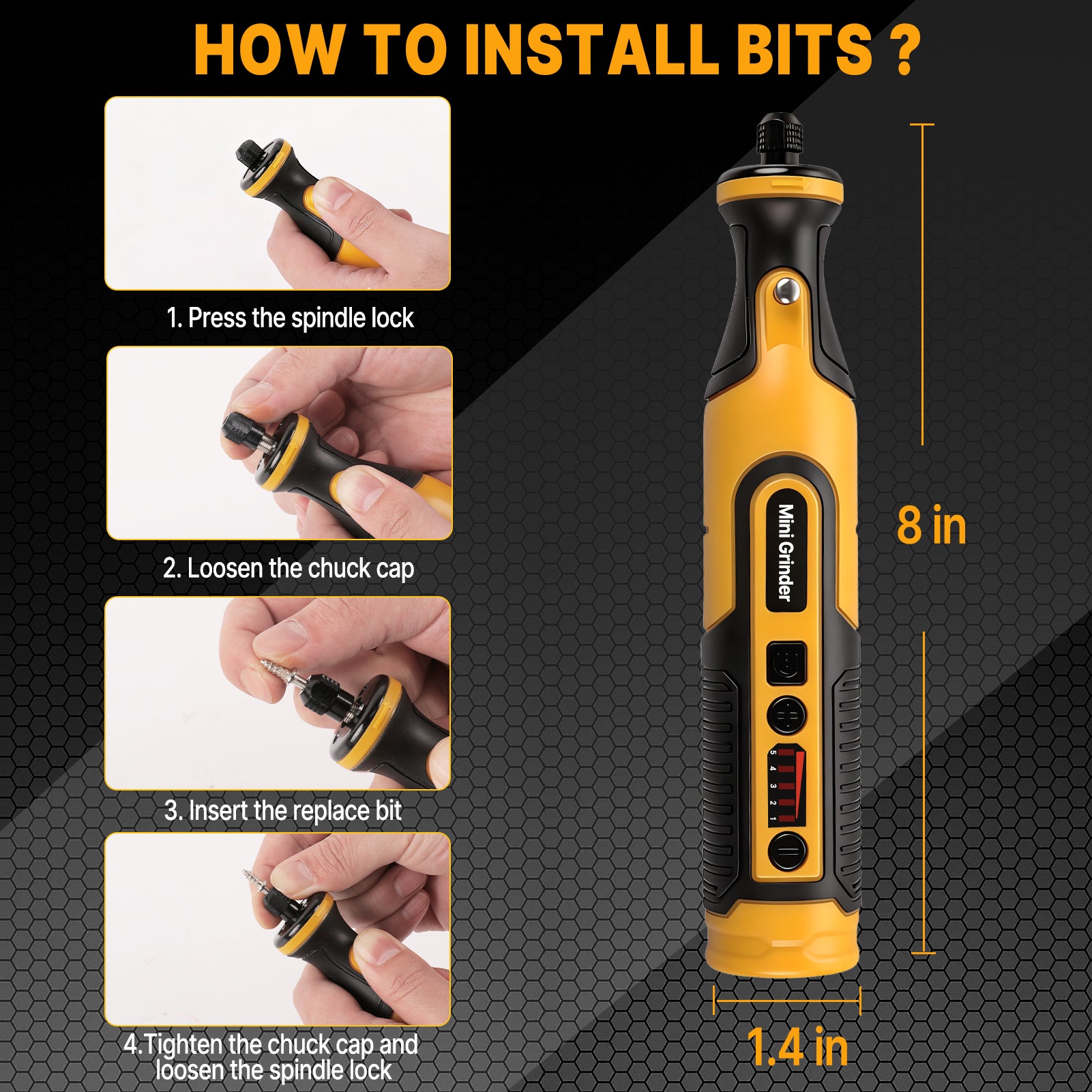 HOW TO INSTALL BITS ?

1. Press the spindle lock

2. Loosen the chuck cap

3. Insert the replace bit

4.Tighten the chuck cap and loosen the spindle lock

Mini Grinder

5 4 3 2 1

8 in

1.4 in