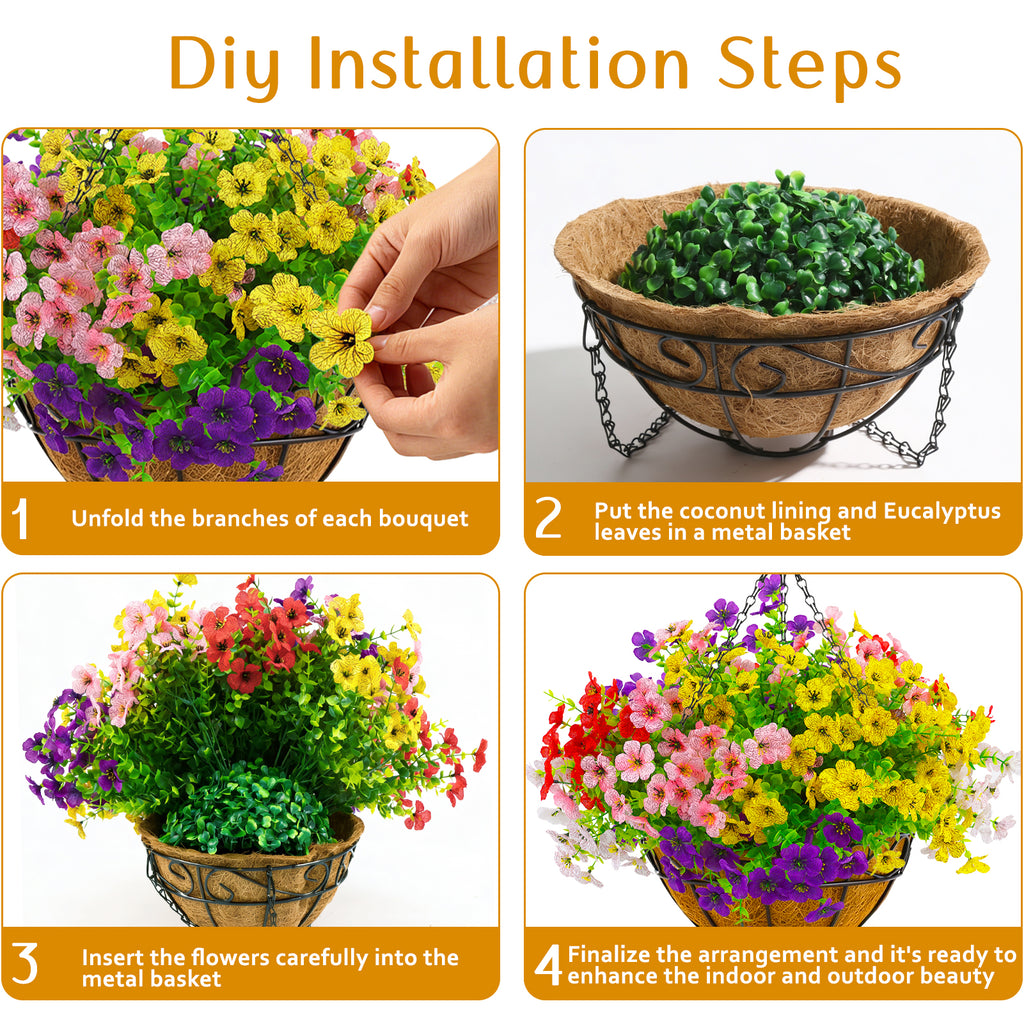 Diy Installation Steps

1 Unfold the branches of each bouquet

2 Put the coconut lining and Eucalyptus leaves in a metal basket

3 Insert the flowers carefully into the metal basket

4 Finalize the arrangement and it's ready to enhance the indoor and outdoor beauty